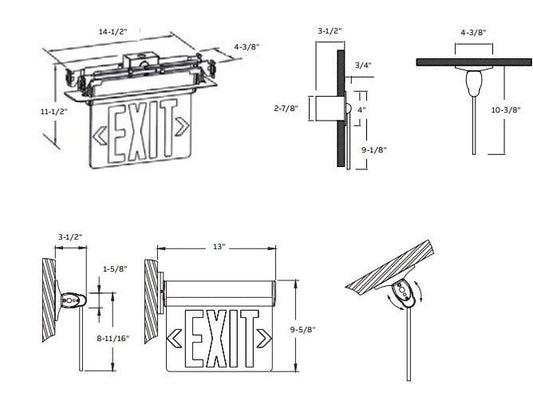 14-1/2"
4-3/8"
11-1/2"
EXIT

3-1/2"
3/4"
2-7/8"
4"
9-1/8"

4-3/8"
10-3/8"

3-1/2"
1-5/8"
8-11/16"

13"
EXIT
9-5/8"