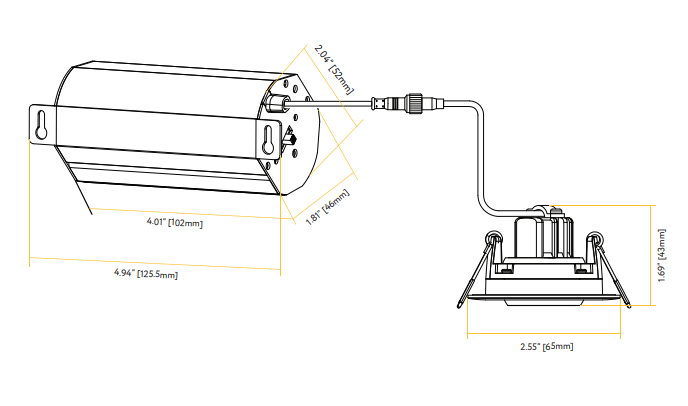 2.04" [52mm]

1.81" [46mm]

4.01" [102mm]

4.94" [125.5mm]

1.69" [43mm]

2.55" [65mm]