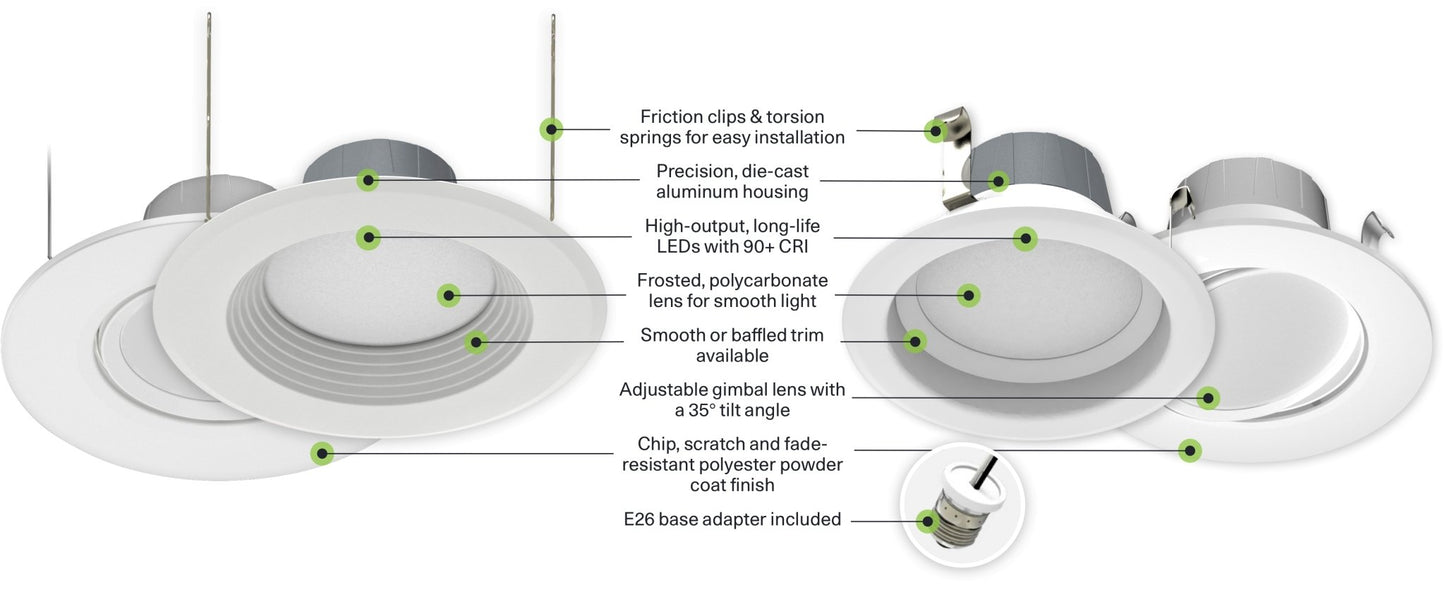 Friction clips & torsion springs for easy installation

Precision, die-cast aluminum housing

High-output, long-life LEDs with 90+ CRI

Frosted, polycarbonate lens for smooth light

Smooth or baffled trim available

Adjustable gimbal lens with a 35° tilt angle

Chip, scratch and fade-resistant polyester powder coat finish

E26 base adapter included